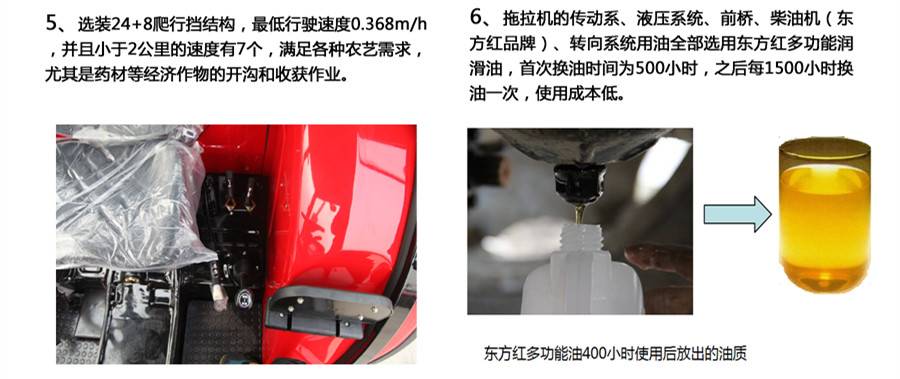 5、选装24+8爬行挡结构，最低行驶速度0.368m/h，并且小于2公里的速度有7个，满足各种农艺需求，尤其是药材等经济作物的开沟和收获作业。

6、拖拉机的传动系、液压系统、前桥、柴油机（东方红品牌）、转向系统用油全部选用东方红多功能润滑油，首次换油时间为500小时，之后每1500小时换油一次，使用成本低。

东方红多功能油400小时使用后放出的油质