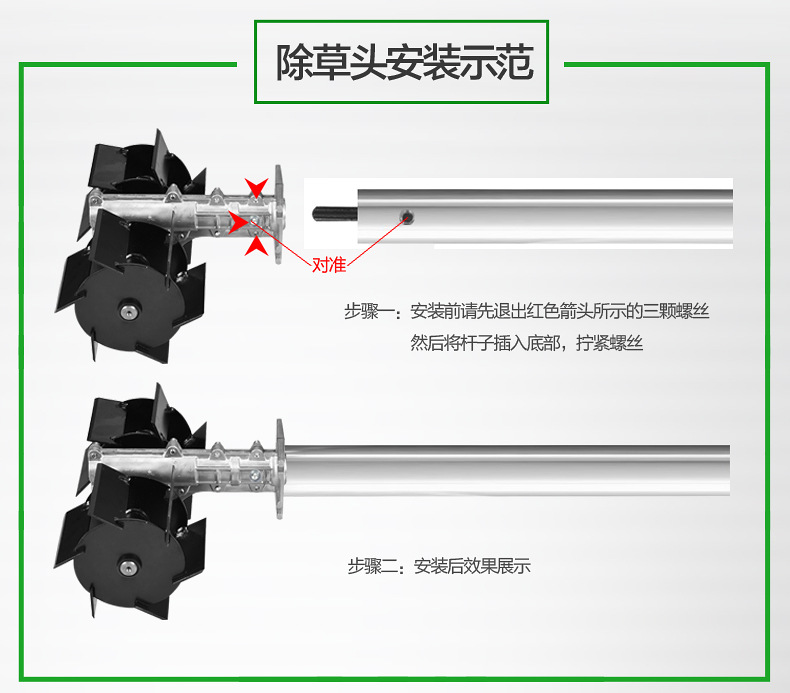 除草头安装示范

对准

步骤一：安装前请先退出红色箭头所示的三颗螺丝
然后将杆子插入底部，拧紧螺丝

步骤二：安装后效果展示