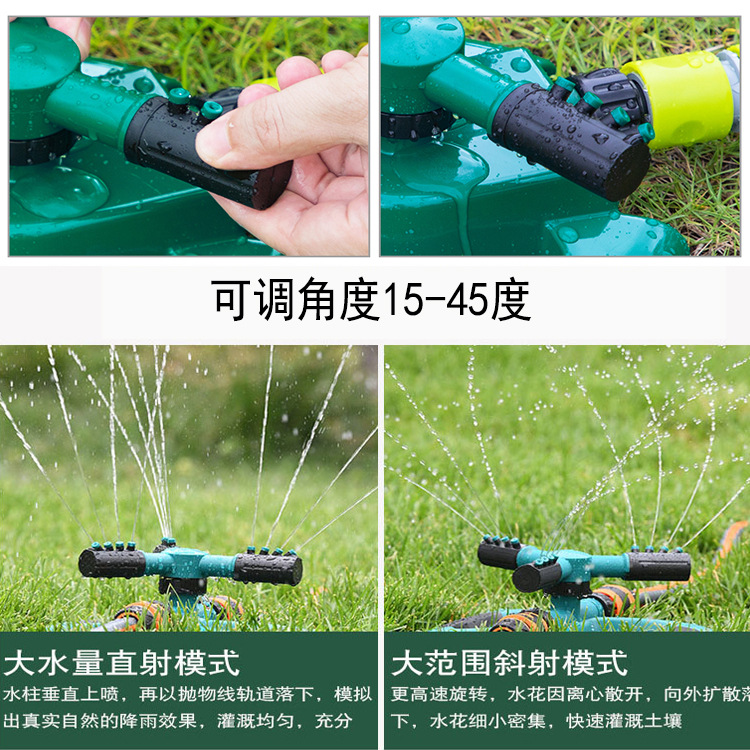 可调角度15-45度

大水量直射模式

水柱垂直上喷，再以抛物线轨道落下，模拟出真实自然的降雨效果，灌溉均匀，充分

大范围斜射模式

更高速旋转，水花因离心散开，向外扩散落下，水花细小密集，快速灌溉土壤