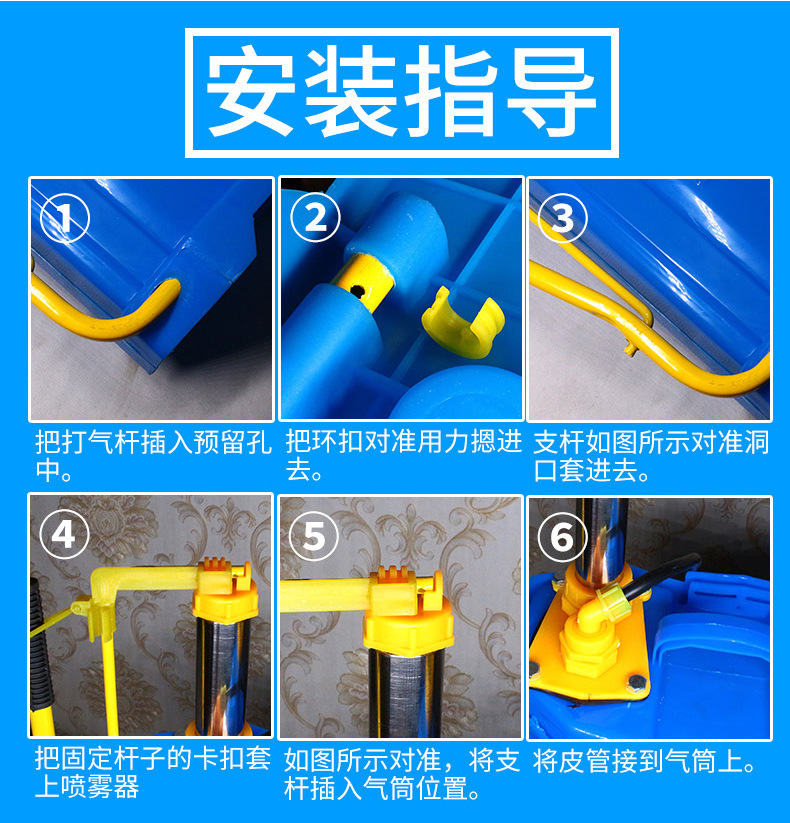 安装指导

①

把打气杆插入预留孔中。

②

把环扣对准用力摁进去。

③

支杆如图所示对准洞口套进去。

④

把固定杆子的卡扣套上喷雾器

⑤

如图所示对准，将支杆插入气筒位置。

⑥

将皮管接到气筒上。