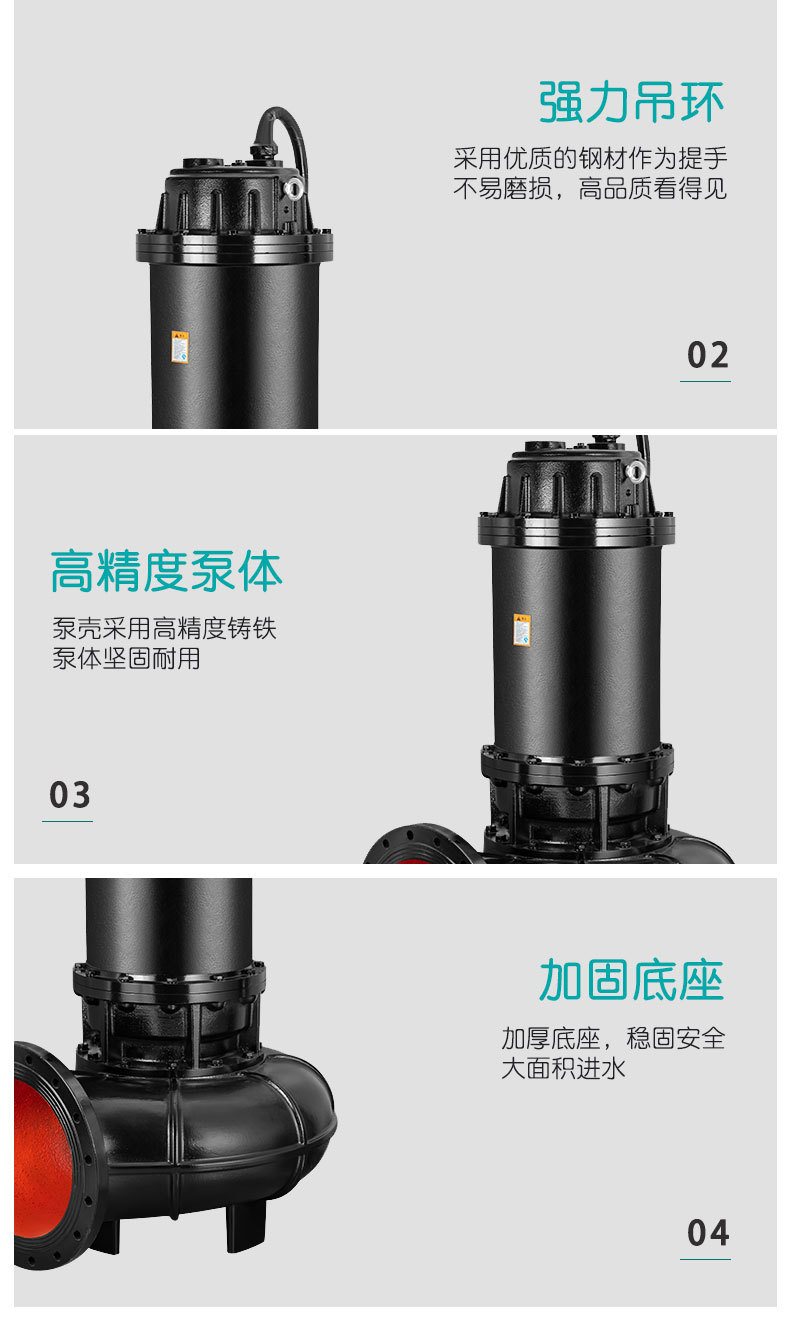 强力吊环

采用优质的钢材作为提手
不易磨损，高品质看得见

02

高精度泵体

泵壳采用高精度铸铁
泵体坚固耐用

03

加固底座

加厚底座，稳固安全
大面积进水

04