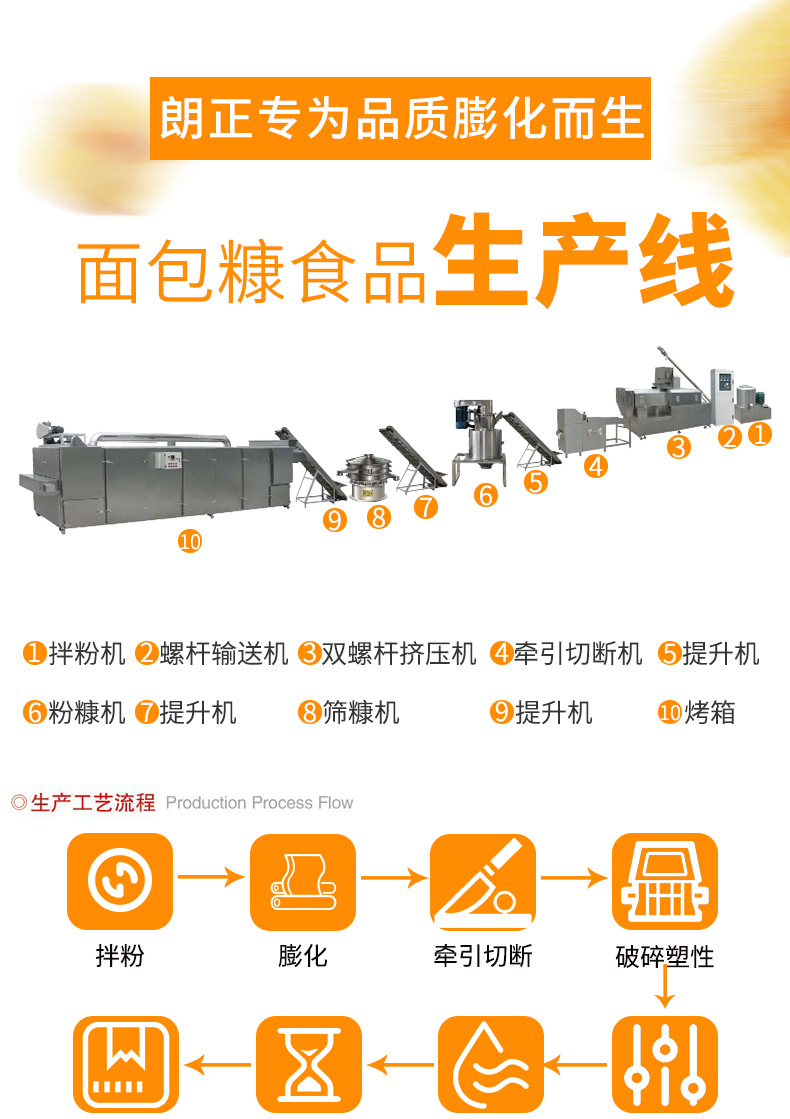 朗正专为品质膨化而生

面包糠食品生产线

10 9 8 7 6 5 4 3 2 1

1拌粉机 2螺杆输送机 3双螺杆挤压机 4牵引切断机 5提升机

6粉糠机 7提升机 8筛糠机 9提升机 10烤箱

◎生产工艺流程 Production Process Flow

拌粉 膨化 牵引切断 破碎塑性