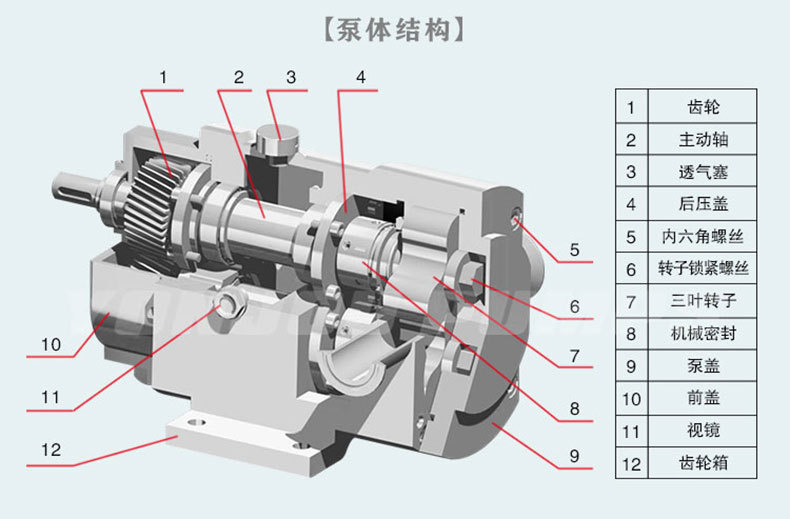 【泵体结构】

1 2 3 4 5 6 7 8 9 10 11 12

| 1 | 齿轮 |
|---|---|
| 2 | 主动轴 |
| 3 | 透气塞 |
| 4 | 后压盖 |
| 5 | 内六角螺丝 |
| 6 | 转子锁紧螺丝 |
| 7 | 三叶转子 |
| 8 | 机械密封 |
| 9 | 泵盖 |
| 10 | 前盖 |
| 11 | 视镜 |
| 12 | 齿轮箱 |