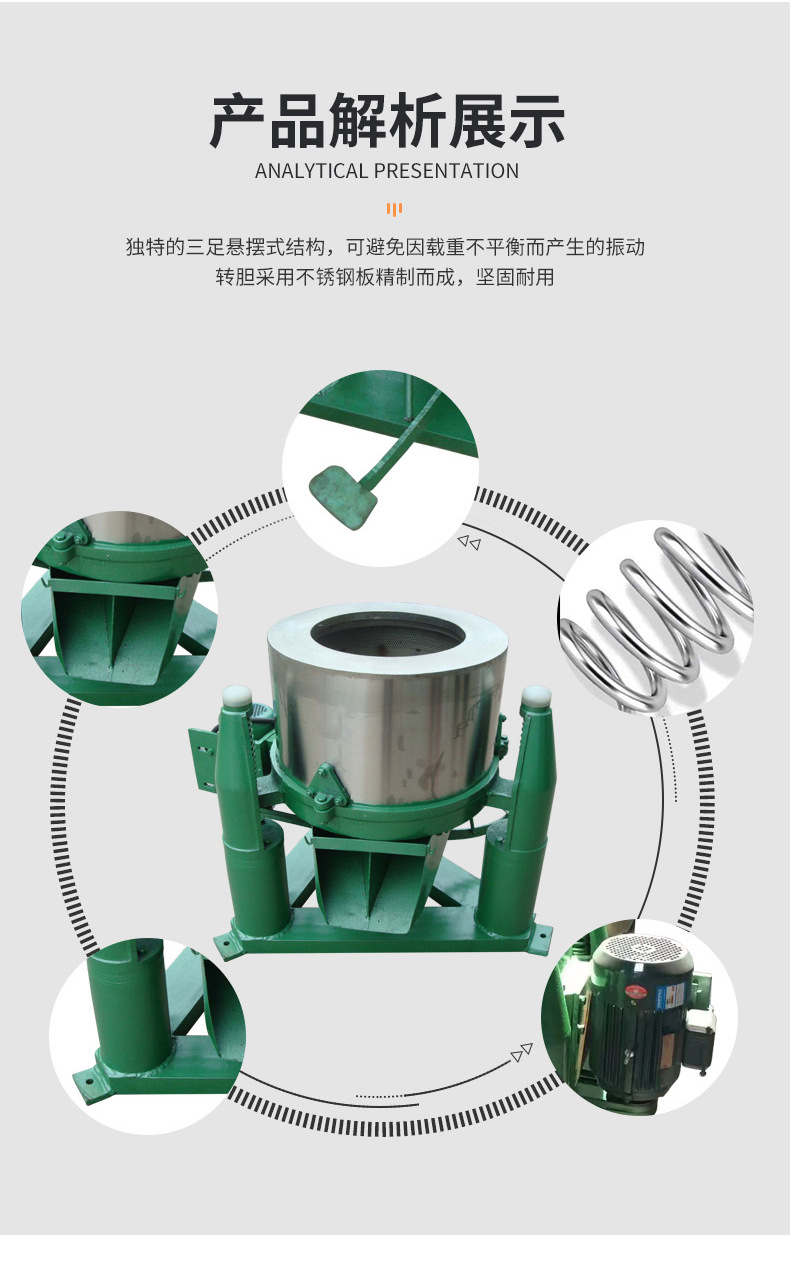 产品解析展示
ANALYTICAL PRESENTATION

独特的三足悬摆式结构，可避免因载重不平衡而产生的振动
转胆采用不锈钢板精制而成，坚固耐用