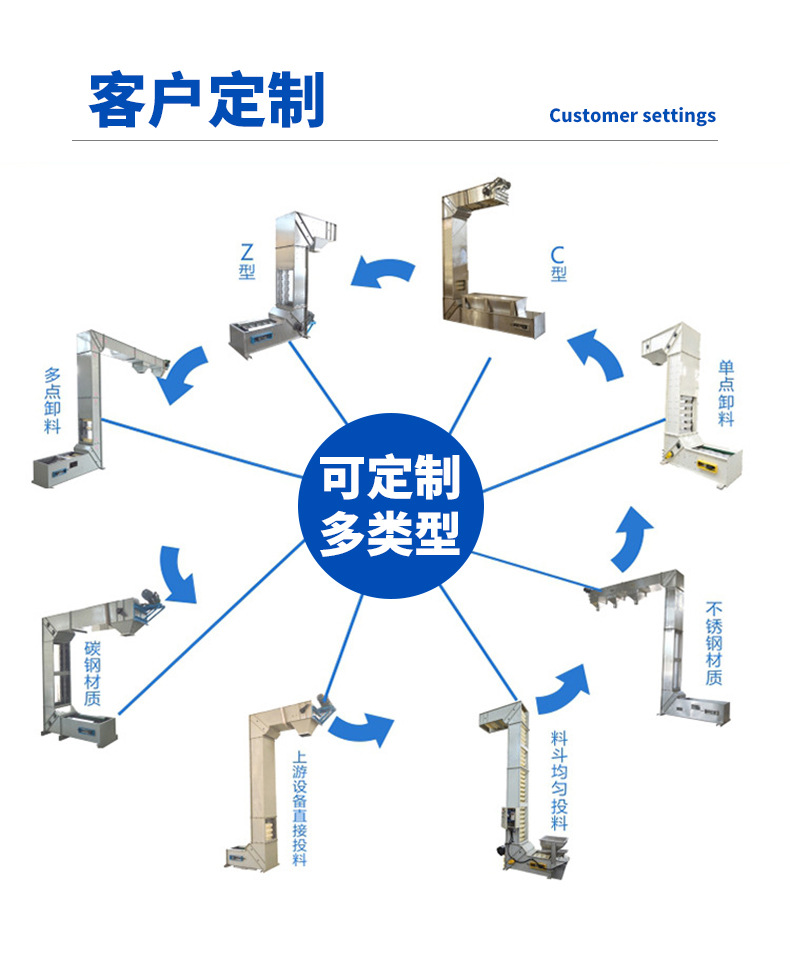 客户定制

Customer settings

Z型

C型

多点卸料

单点卸料

可定制
多类型

碳钢材质

不锈钢材质

上游设备直接投料

料斗均匀投料