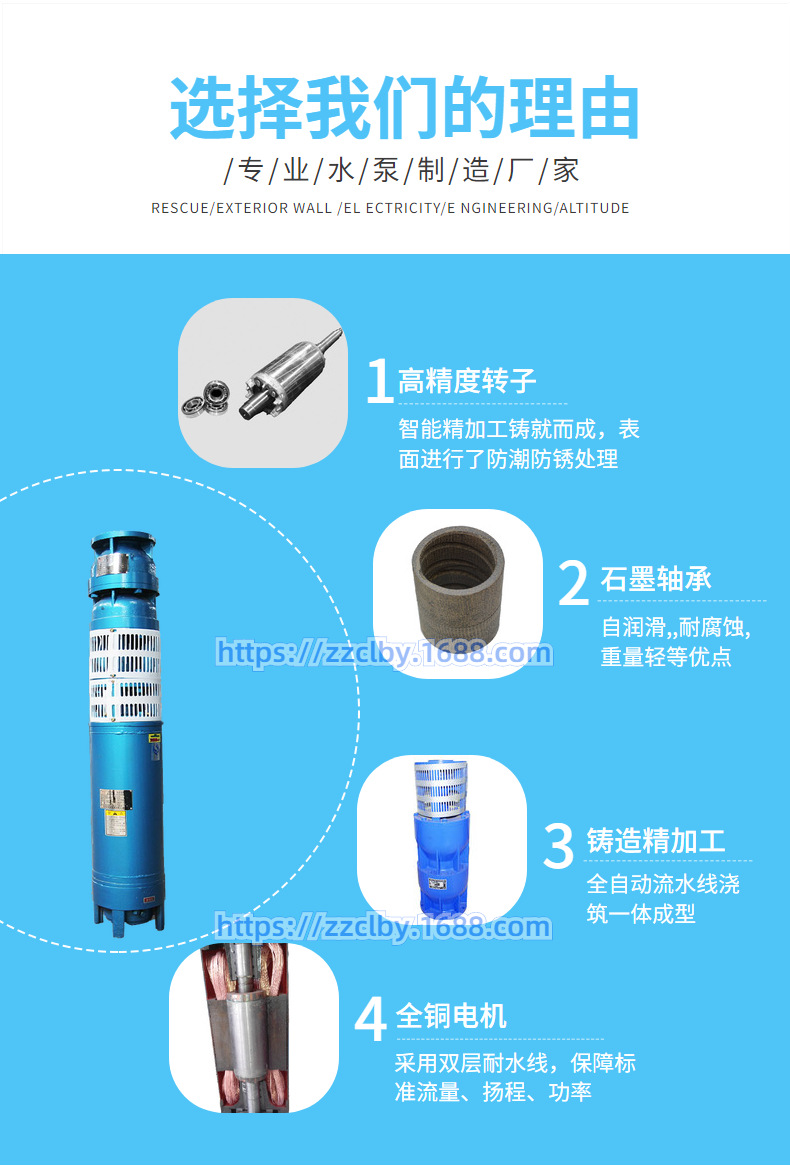 选择我们的理由

/专/业/水/泵/制/造/厂/家

RESCUE/EXTERIOR WALL /EL ECTRICITY/E NGINEERING/ALTITUDE

1 高精度转子

智能精加工铸就而成，表面进行了防潮防锈处理

2 石墨轴承

自润滑,,耐腐蚀，重量轻等优点

https://zzclby.1688.com

3 铸造精加工

全自动流水线浇筑一体成型

https://zzclby.1688.com

4 全铜电机

采用双层耐水线，保障标准流量、扬程、功率