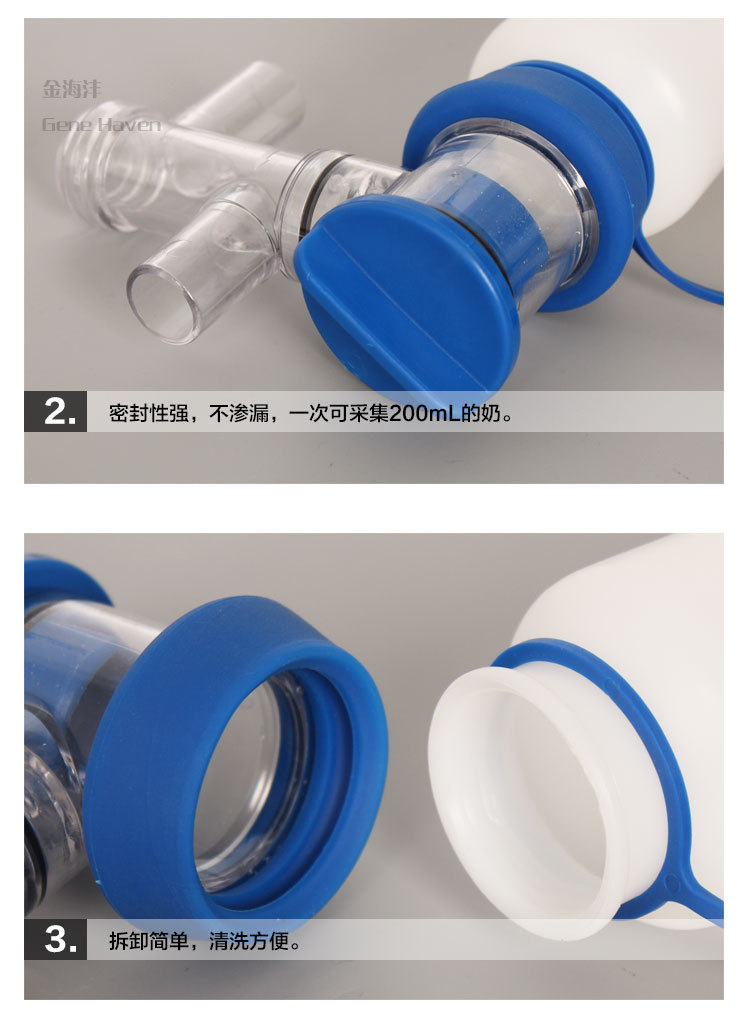 金海沣
Gene Haven

2. 密封性强，不渗漏，一次可采集200mL的奶。

3. 拆卸简单，清洗方便。