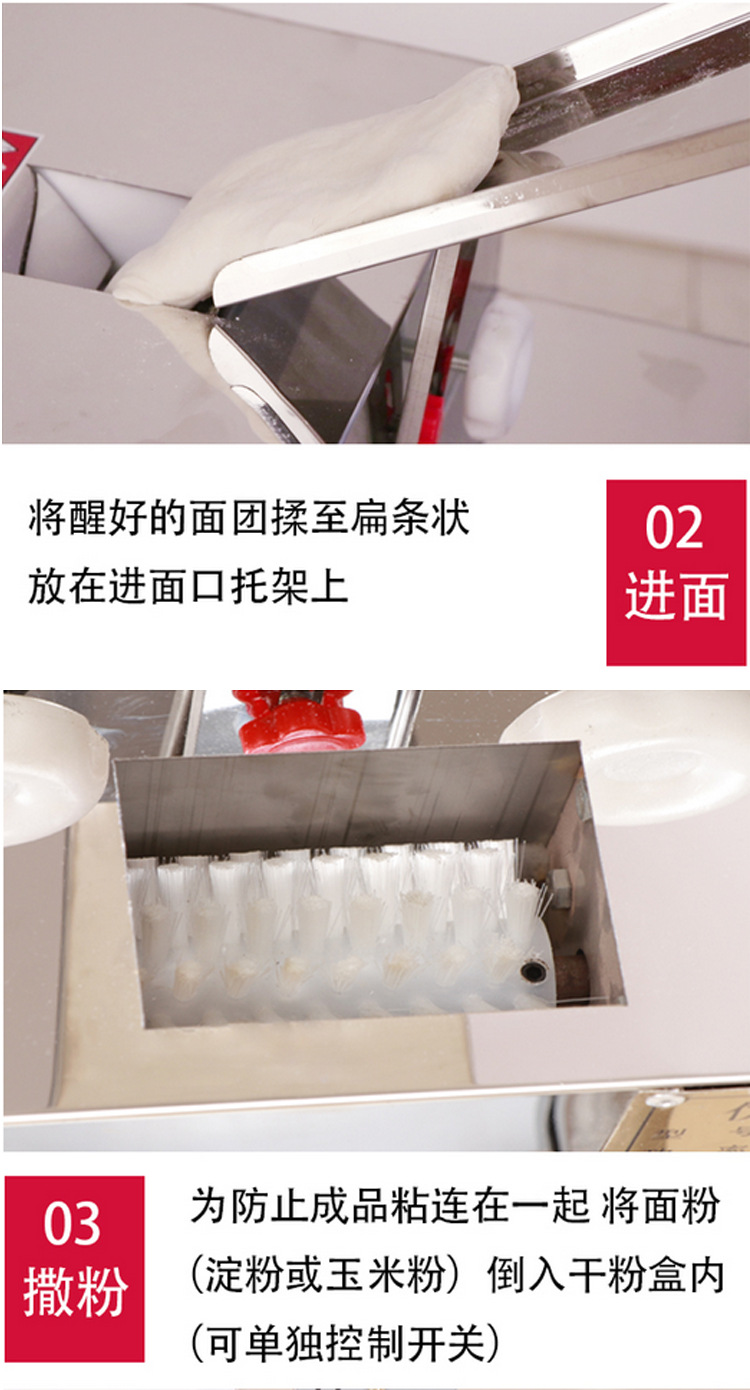 将醒好的面团揉至扁条状
放在进面口托架上

02
进面

03
撒粉

为防止成品粘连在一起 将面粉（淀粉或玉米粉）倒入干粉盒内（可单独控制开关）