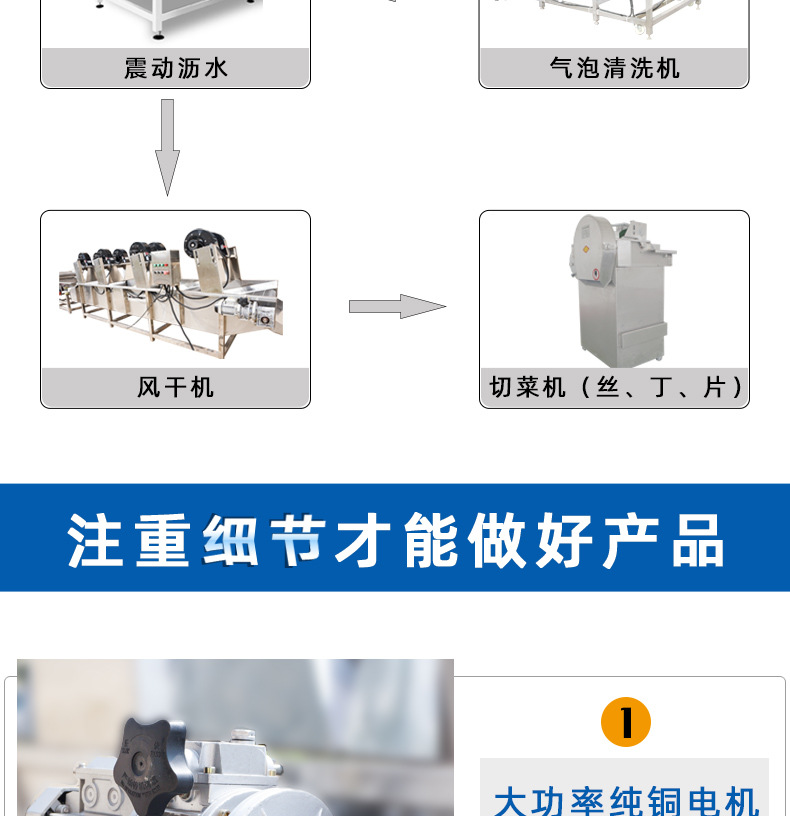 震动沥水

气泡清洗机

风干机

切菜机（丝、丁、片）

注重细节才能做好产品

1

大功率纯铜电机