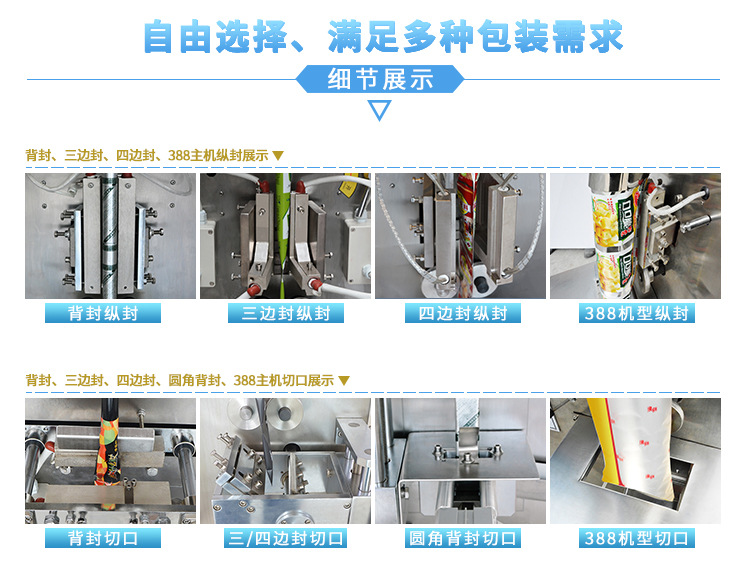 自由选择、满足多种包装需求

细节展示

背封、三边封、四边封、388主机纵封展示 ▼

背封纵封

三边封纵封

四边封纵封

388机型纵封

背封、三边封、四边封、圆角背封、388主机切口展示 ▼

背封切口

三/四边封切口

圆角背封切口

388机型切口